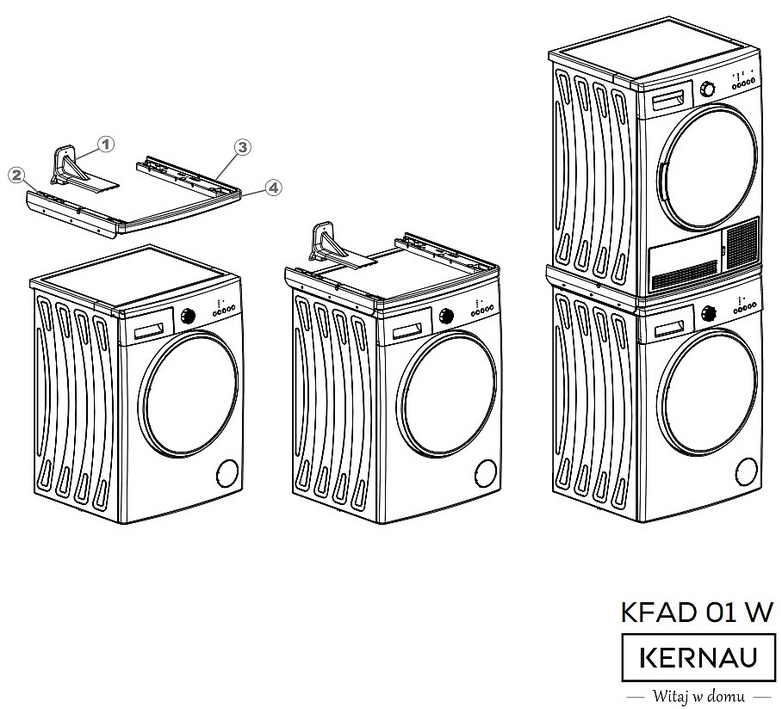 1
2
3
4

KFAD 01 W

KERNAU

— Witaj w domu —