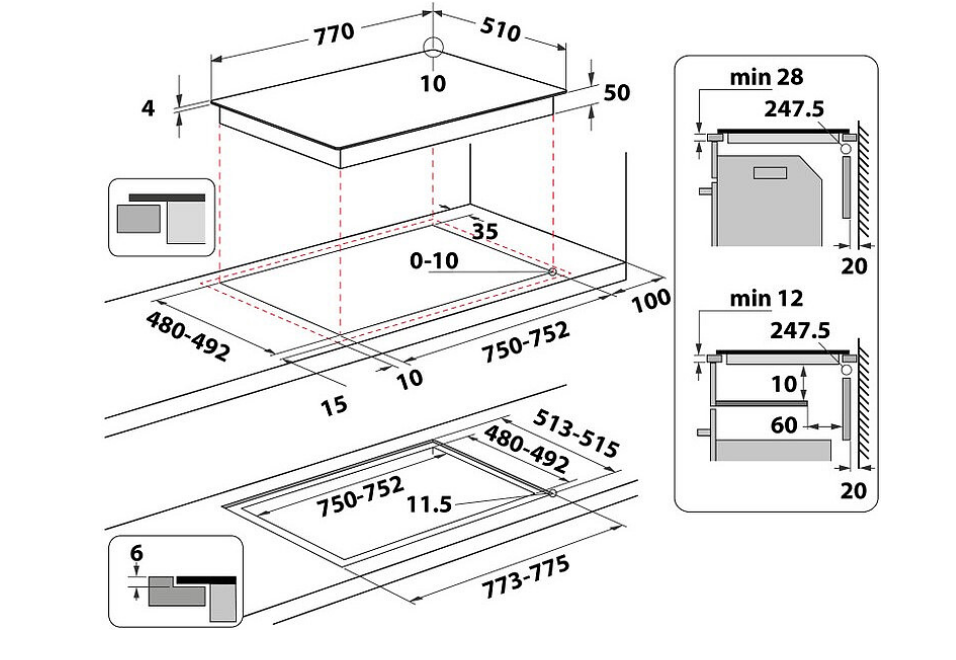 770
510
10
4
50
35
0-10
100
480-492
750-752
10
15
513-515
480-492
750-752
11.5
773-775
6
min 28
247.5
20
min 12
247.5
10
60
20