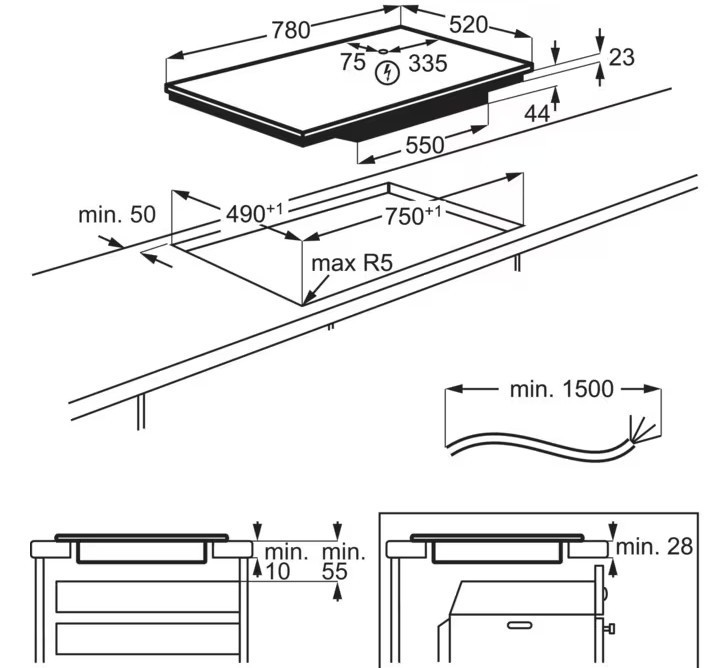 780
520
75
335
23
44
550
min. 50
$490^{+1}$
$750^{+1}$
max R5
min. 1500
min.
10
min.
55
min. 28