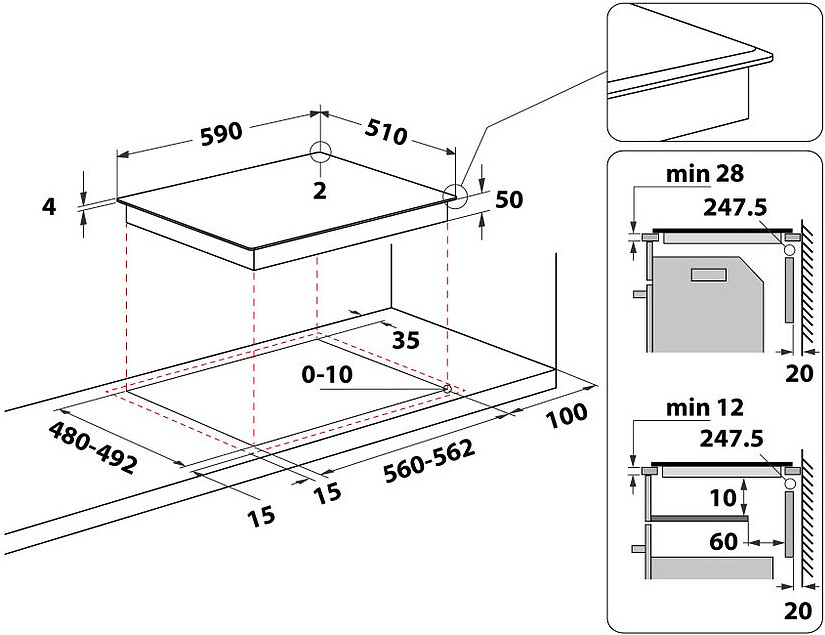 590
510
4
2
50
35
0-10
100
480-492
560-562
15
15
min 28
247.5
20
min 12
247.5
10
60
20